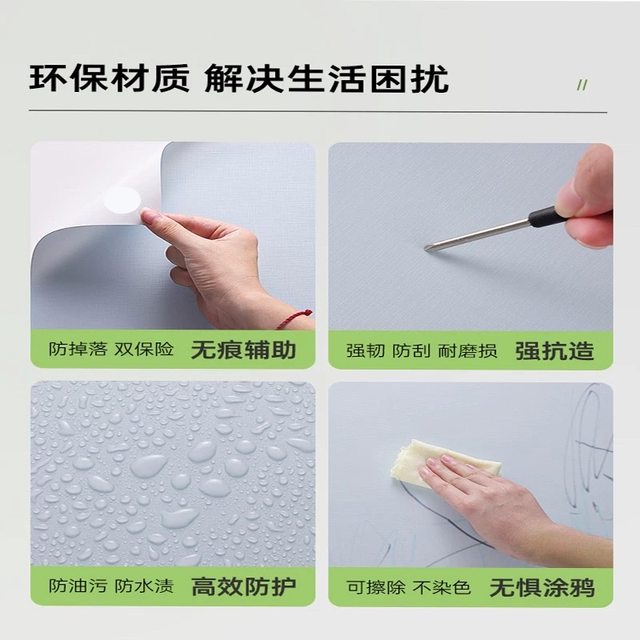 环保材质 解决生活困扰

//

防掉落 双保险 无痕辅助

强韧 防刮 耐磨损 强抗造

防油污 防水渍 高效防护

可擦除 不染色 无惧涂鸦